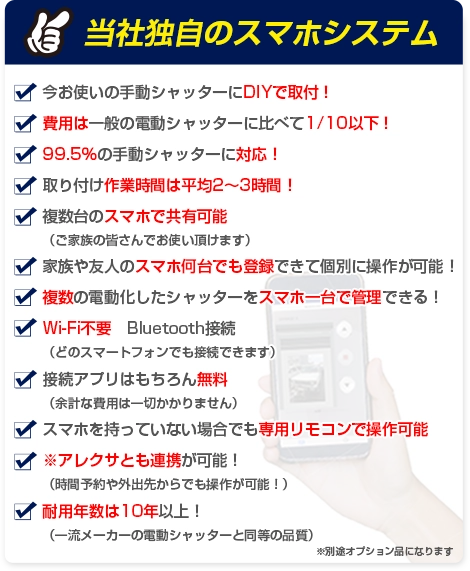 当社独自のスマホシステム

今お使いの手動シャッターにDIYで取付！

費用は一般の電動シャッターに比べて1/10以下！

99.5%の手動シャッターに対応！

取り付け作業時間は平均2～3時間！

複数台のスマホで共有可能
（ご家族の皆さんでお使い頂けます）

家族や友人のスマホ何台でも登録できて個別に操作が可能！

複数の電動化したシャッターをスマホ一台で管理できる！

Wi-Fi不要　Bluetooth接続
（どのスマートフォンでも接続できます）

接続アプリはもちろん無料
（余計な費用は一切かかりません）

スマホを持っていない場合でも専用リモコンで操作可能

※アレクサとも連携が可能！
（時間予約や外出先からでも操作が可能！）

耐用年数は10年以上！
（一流メーカーの電動シャッターと同等の品質）

※別途オプション品になります