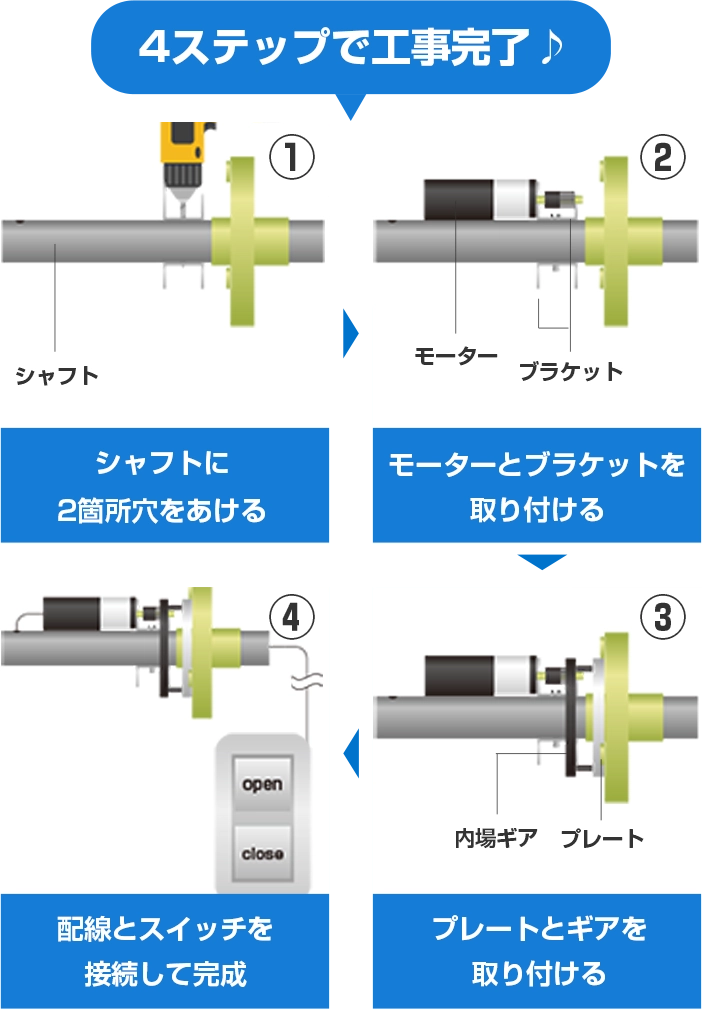 4ステップで工事完了♪

①

シャフト

シャフトに
2箇所穴をあける

②

モーター

ブラケット

モーターとブラケットを
取り付ける

③

内場ギア

プレート

プレートとギアを
取り付ける

④

open

close

配線とスイッチを
接続して完成